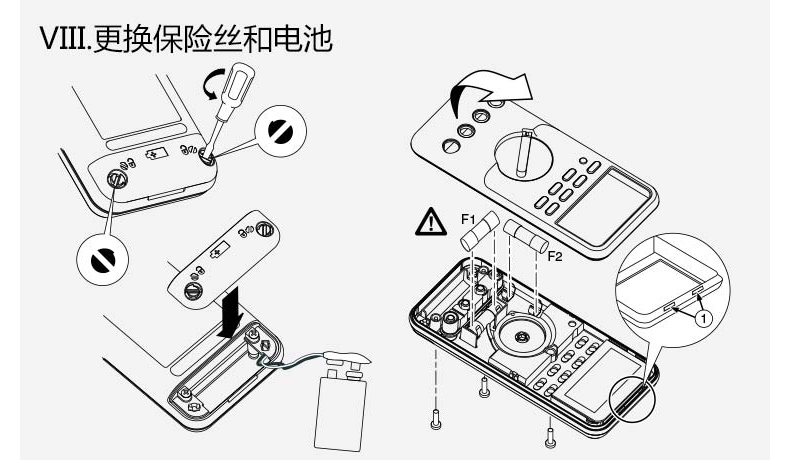 VIII.更换保险丝和电池

F1

F2

1