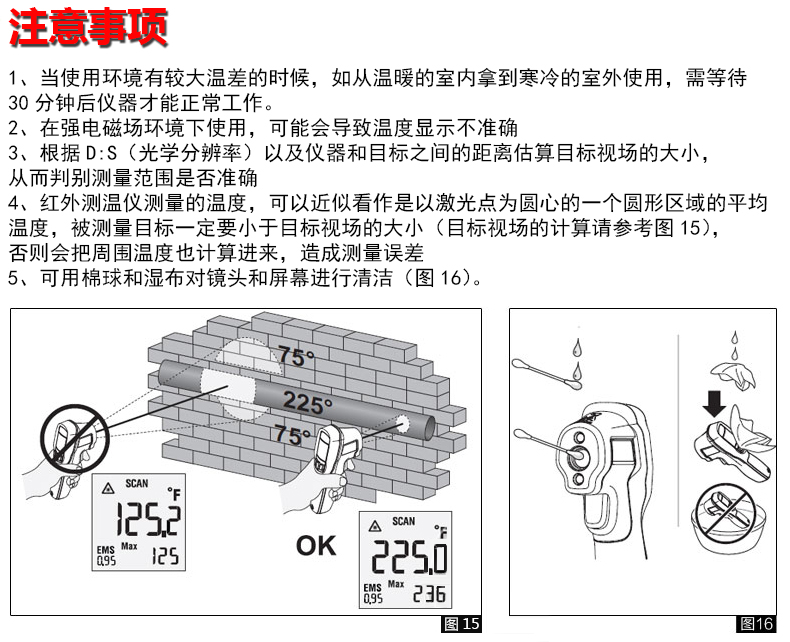 注意事项

1、当使用环境有较大温差的时候，如从温暖的室内拿到寒冷的室外使用，需等待30分钟后仪器才能正常工作。
2、在强电磁场环境下使用，可能会导致温度显示不准确
3、根据D:S（光学分辨率）以及仪器和目标之间的距离估算目标视场的大小，从而判别测量范围是否准确
4、红外测温仪测量的温度，可以近似看作是以激光点为圆心的一个圆形区域的平均温度，被测量目标一定要小于目标视场的大小（目标视场的计算请参考图15），否则会把周围温度也计算进来，造成测量误差
5、可用棉球和湿布对镜头和屏幕进行清洁（图16）。

75°
225°
75°

SCAN
°F
125.2
EMS 0.95
Max
125

OK

SCAN
°F
225.0
EMS 0.95
Max
236

图15

图16