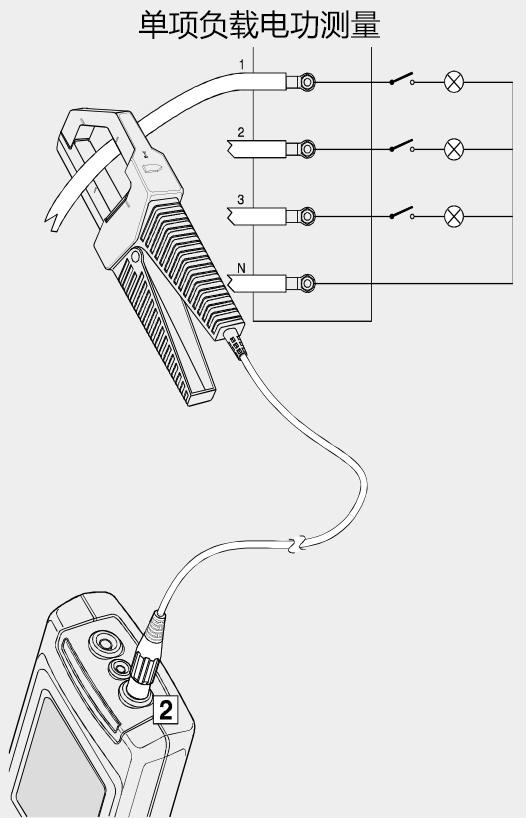 单项负载电功测量

1

2

3

N

2