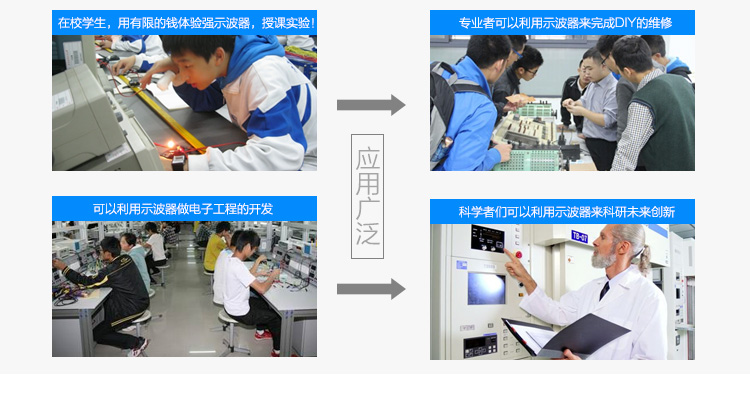 在校学生，用有限的钱体验强示波器，授课实验！

专业者可以利用示波器来完成DIY的维修

应用广泛

可以利用示波器做电子工程的开发

科学者们可以利用示波器来科研未来创新

TB-07