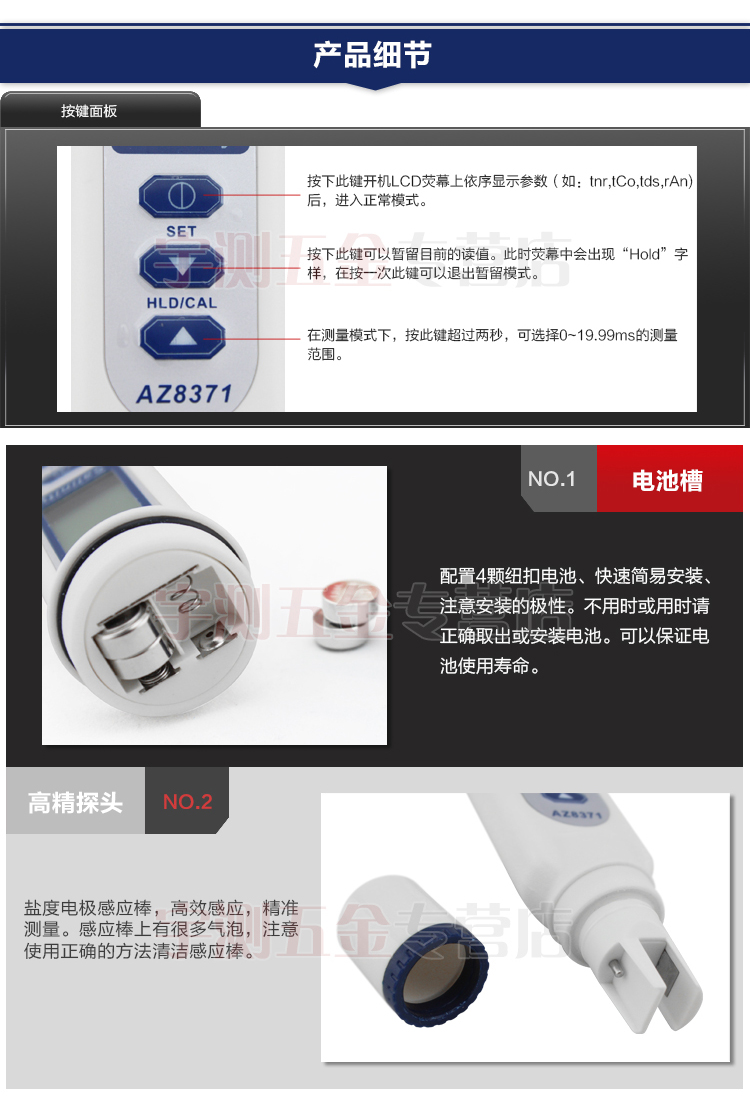 产品细节

按键面板

SET

HLD/CAL

AZ8371

按下此键开机LCD荧幕上依序显示参数（如：tnr,tCo,tds,rAn)后，进入正常模式。

按下此键可以暂留目前的读值。此时荧幕中会出现“Hold”字样，在按一次此键可以退出暂留模式。

在测量模式下，按此键超过两秒，可选择0~19.99ms的测量范围。

宇测五金专营店

NO.1 电池槽

配置4颗纽扣电池、快速简易安装、注意安装的极性。不用时或用时请正确取出或安装电池。可以保证电池使用寿命。

宇测五金专营店

高精探头 NO.2

AZ8371

盐度电极感应棒，高效感应，精准测量。感应棒上有很多气泡，注意使用正确的方法清洁感应棒。

宇测五金专营店