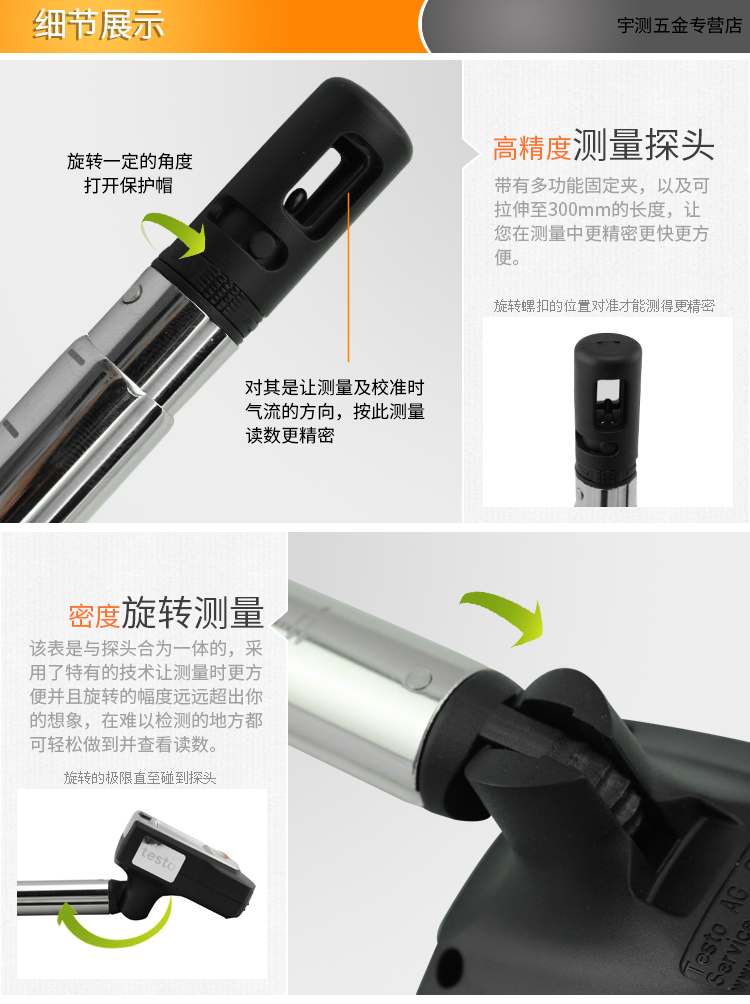 细节展示

宇测五金专营店

旋转一定的角度
打开保护帽

对其是让测量及校准时气流的方向，按此测量读数更精密

高精度测量探头

带有多功能固定夹，以及可拉伸至300mm的长度，让您在测量中更精密更快更方便。

旋转螺扣的位置对准才能测得更精密

密度旋转测量

该表是与探头合为一体的，采用了特有的技术让测量时更方便并且旋转的幅度远远超出你的想象，在难以检测的地方都可轻松做到并查看读数。

旋转的极限直至碰到探头

testo

Testo AG
Service