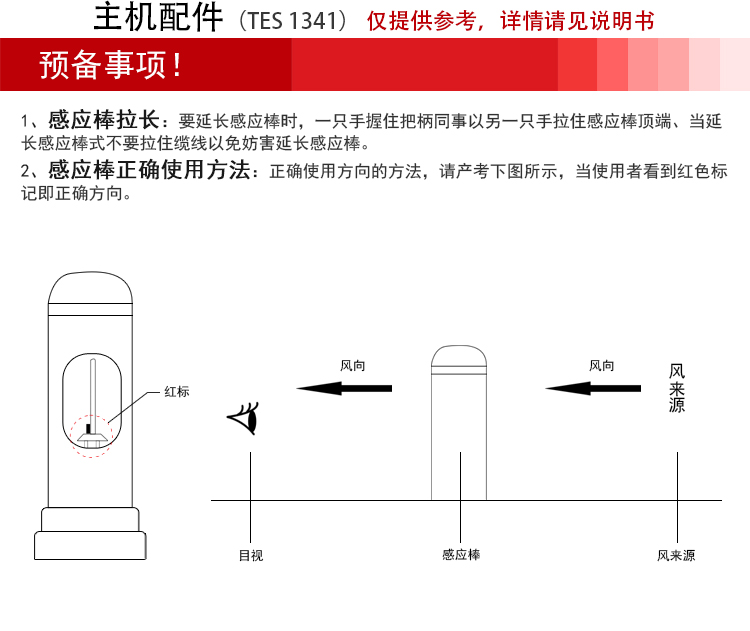 主机配件（TES 1341） 仅提供参考，详情请见说明书

预备事项！

1、感应棒拉长：要延长感应棒时，一只手握住把柄同事以另一只手拉住感应棒顶端、当延长感应棒式不要拉住缆线以免妨害延长感应棒。

2、感应棒正确使用方法：正确使用方向的方法，请产考下图所示，当使用者看到红色标记即正确方向。

红标

风向

风向

风来源

目视

感应棒

风来源