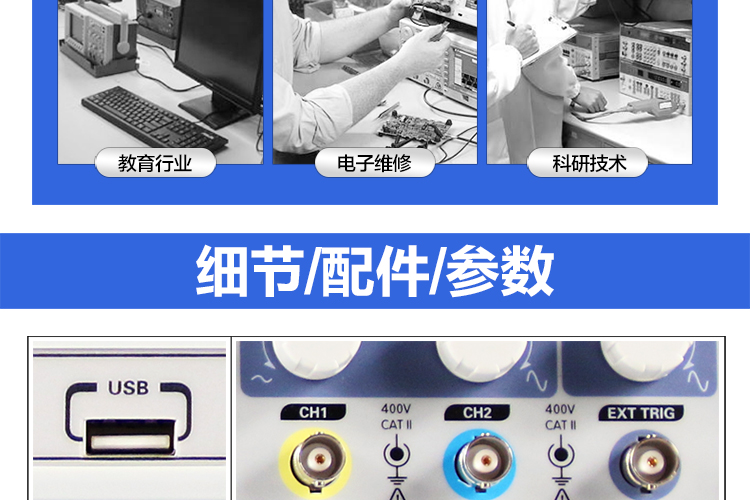 教育行业

电子维修

科研技术

细节/配件/参数

USB

CH1

400V
CAT II

CH2

400V
CAT II

EXT TRIG