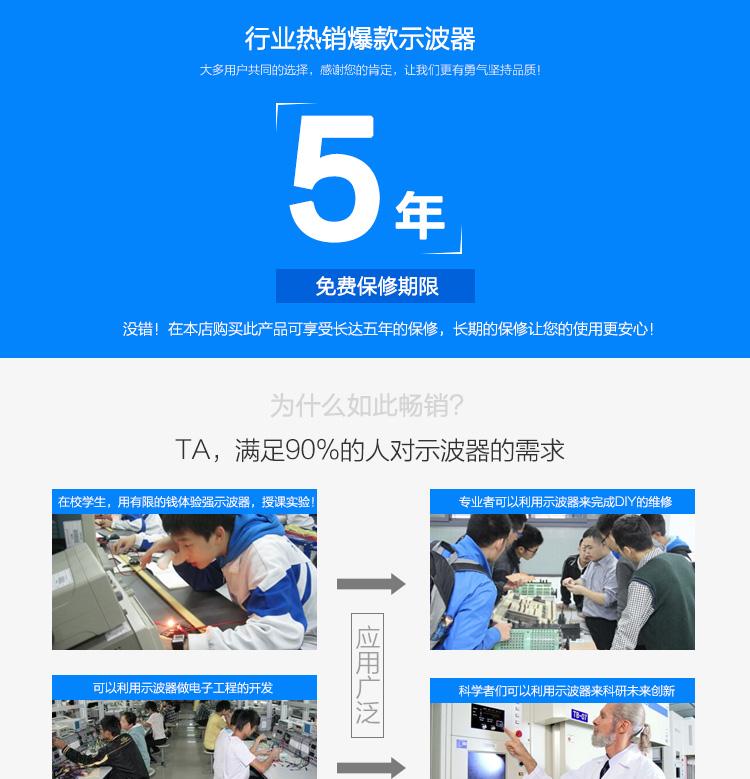 行业热销爆款示波器

大多用户共同的选择，感谢您的肯定，让我们更有勇气坚持品质！

5年

免费保修期限

没错！在本店购买此产品可享受长达五年的保修，长期的保修让您的使用更安心！

为什么如此畅销？

TA，满足90%的人对示波器的需求

在校学生，用有限的钱体验强示波器，授课实验！

专业者可以利用示波器来完成DIY的维修

应用广泛

可以利用示波器做电子工程的开发

科学者们可以利用示波器来科研未来创新

TB-07