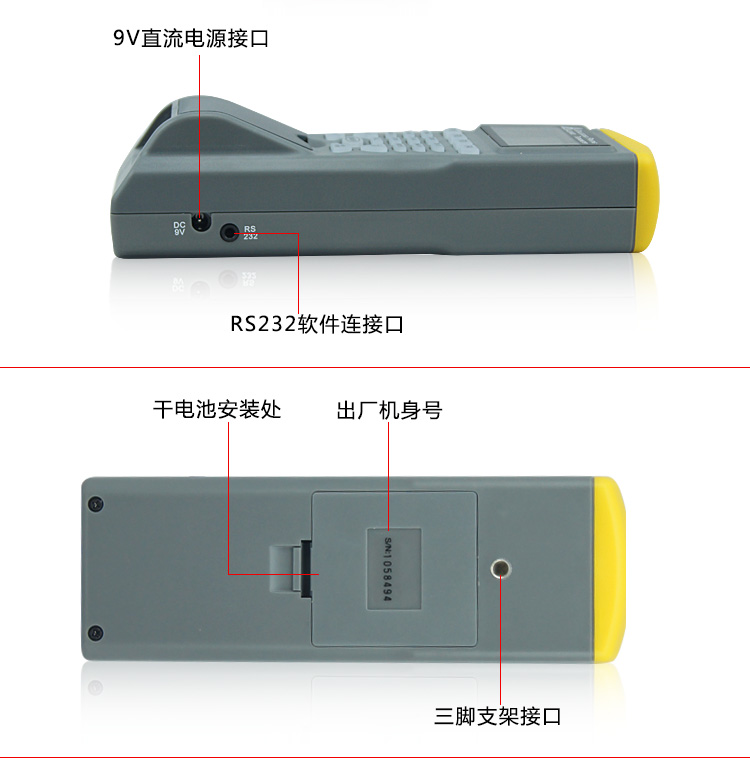 9V直流电源接口

DC 9V

RS 232

RS232软件连接口

干电池安装处

出厂机身号

S/N:1058494

三脚支架接口